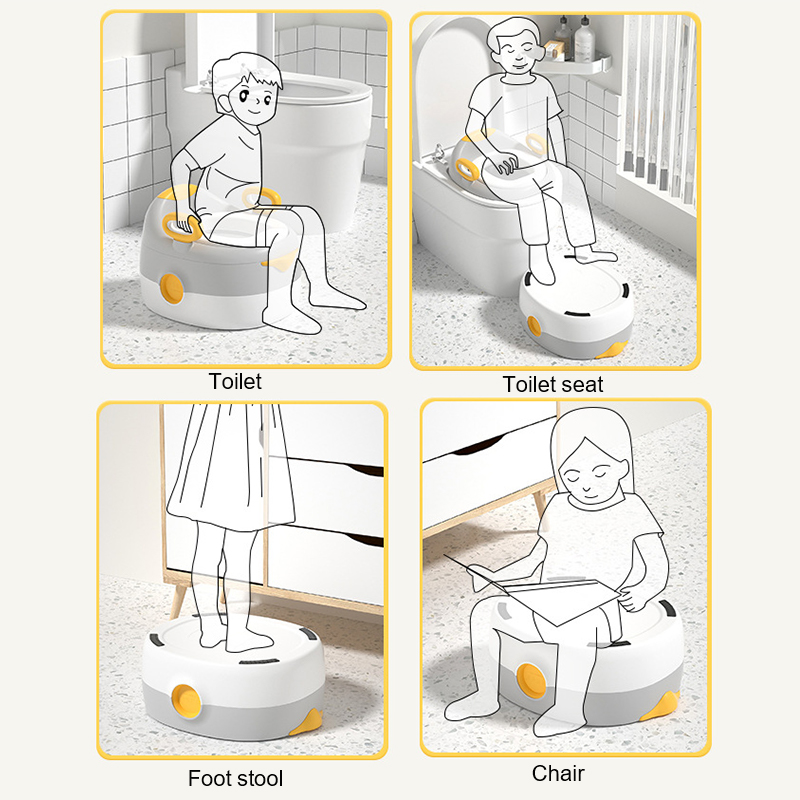 Toilet

Toilet seat

Foot stool

Chair